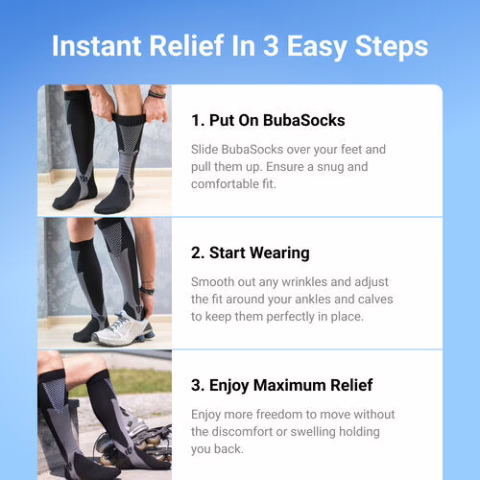 Instant Relief In 3 Easy Steps

1. Put On BubaSocks

Slide BubaSocks over your feet and pull them up. Ensure a snug and comfortable fit.

2. Start Wearing

Smooth out any wrinkles and adjust the fit around your ankles and calves to keep them perfectly in place.

3. Enjoy Maximum Relief

Enjoy more freedom to move without the discomfort or swelling holding you back.